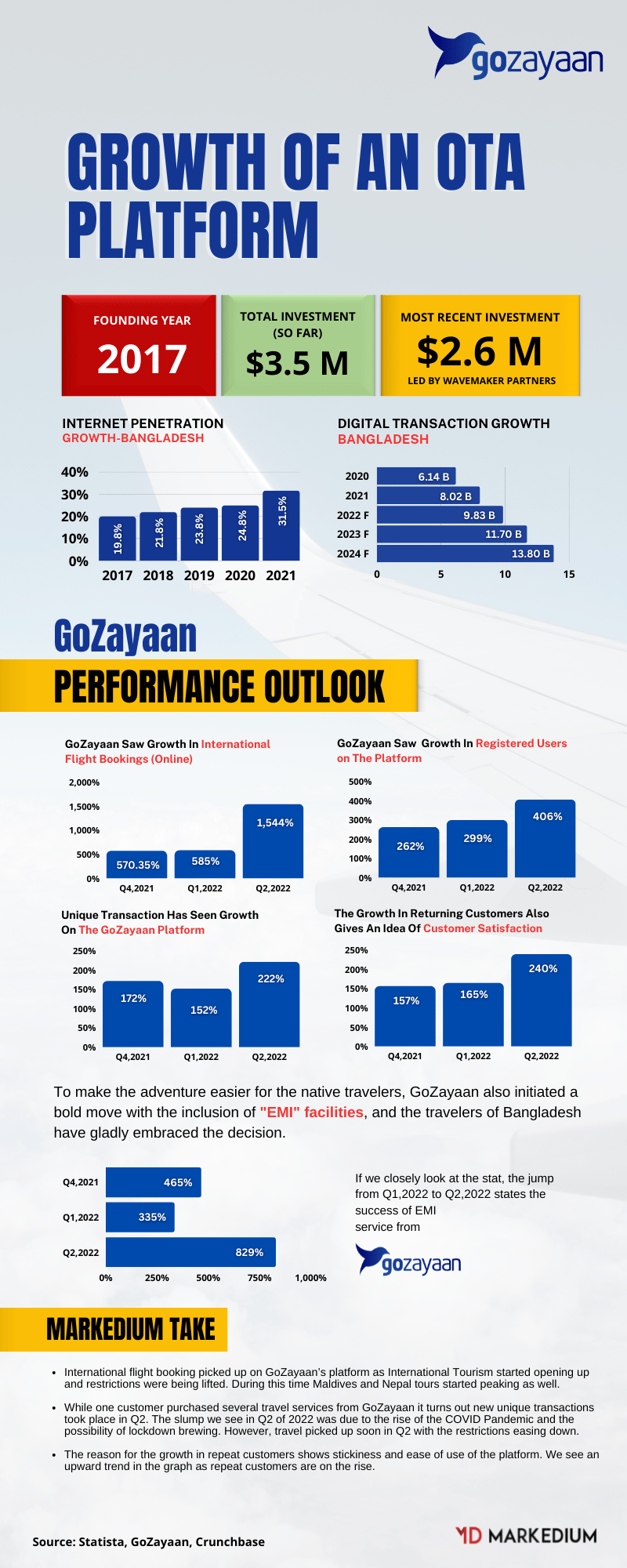 gozayaan

GROWTH OF AN OTA PLATFORM

FOUNDING YEAR
2017

TOTAL INVESTMENT (SO FAR)
$3.5 M

MOST RECENT INVESTMENT
$2.6 M
LED BY WAVEMAKER PARTNERS

INTERNET PENETRATION
GROWTH-BANGLADESH

40%
30%
20%
10%
0%
19.8% 21.8% 23.8% 24.8% 31.5%
2017 2018 2019 2020 2021

DIGITAL TRANSACTION GROWTH
BANGLADESH

2020 6.14 B
2021 8.02 B
2022 F 9.83 B
2023 F 11.70 B
2024 F 13.80 B
0 5 10 15

GoZayaan
PERFORMANCE OUTLOOK

GoZayaan Saw Growth In International Flight Bookings (Online)

2,000%
1,500%
1,000%
500%
0%
570.35% 585% 1,544%
Q4,2021 Q1,2022 Q2,2022

GoZayaan Saw Growth In Registered Users on The Platform

500%
400%
300%
200%
100%
0%
262% 299% 406%
Q4,2021 Q1,2022 Q2,2022

Unique Transaction Has Seen Growth On The GoZayaan Platform

250%
200%
150%
100%
50%
0%
172% 152% 222%
Q4,2021 Q1,2022 Q2,2022

The Growth In Returning Customers Also Gives An Idea Of Customer Satisfaction

250%
200%
150%
100%
50%
0%
157% 165% 240%
Q4,2021 Q1,2022 Q2,2022

To make the adventure easier for the native travelers, GoZayaan also initiated a bold move with the inclusion of "EMI" facilities, and the travelers of Bangladesh have gladly embraced the decision.

Q4,2021 465%
Q1,2022 335%
Q2,2022 829%
0% 250% 500% 750% 1,000%

If we closely look at the stat, the jump from Q1,2022 to Q2,2022 states the success of EMI service from

gozayaan

MARKEDIUM TAKE

• International flight booking picked up on GoZayaan's platform as International Tourism started opening up and restrictions were being lifted. During this time Maldives and Nepal tours started peaking as well.

• While one customer purchased several travel services from GoZayaan it turns out new unique transactions took place in Q2. The slump we see in Q2 of 2022 was due to the rise of the COVID Pandemic and the possibility of lockdown brewing. However, travel picked up soon in Q2 with the restrictions easing down.

• The reason for the growth in repeat customers shows stickiness and ease of use of the platform. We see an upward trend in the graph as repeat customers are on the rise.

Source: Statista, GoZayaan, Crunchbase

MD MARKEDIUM