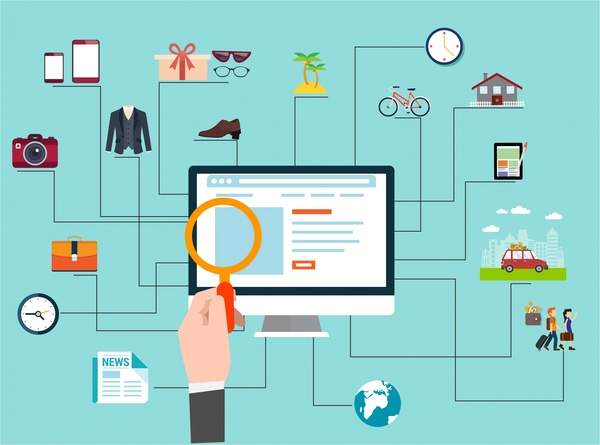 NEWS